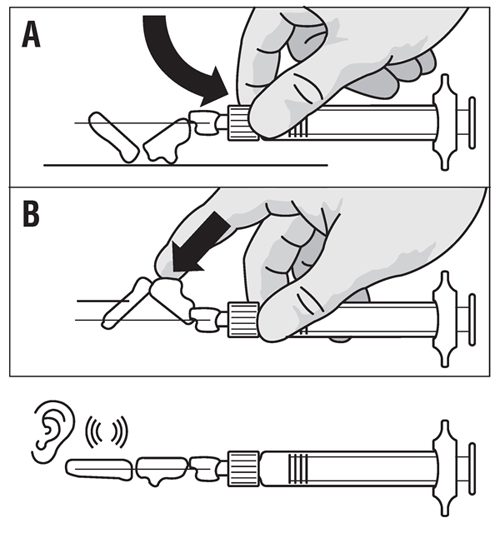 A

B